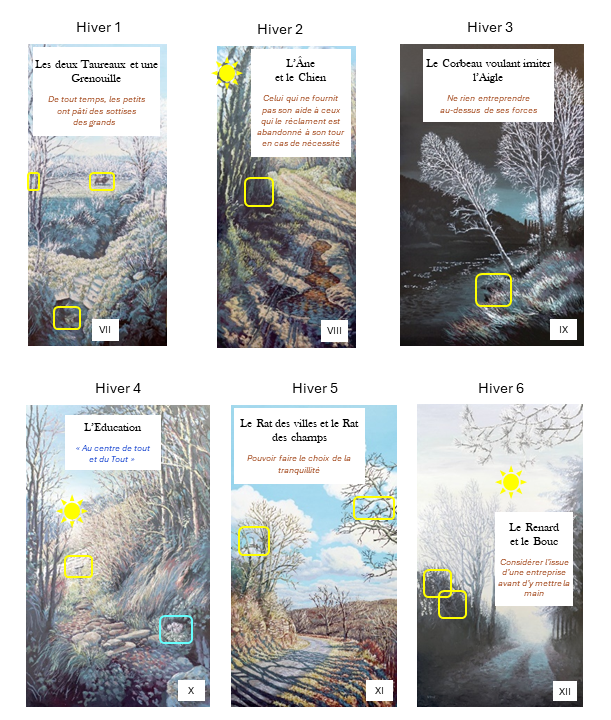 Hiver 1

Les deux Taureaux et une Grenouille

De tout temps, les petits ont pâti des sottises des grands

VII

Hiver 2

L'Âne et le Chien

Celui qui ne fournit pas son aide à ceux qui le réclament est abandonné à son tour en cas de nécessité

VIII

Hiver 3

Le Corbeau voulant imiter l'Aigle

Ne rien entreprendre au-dessus de ses forces

IX

Hiver 4

L'Education

« Au centre de tout et du Tout »

X

Hiver 5

Le Rat des villes et le Rat des champs

Pouvoir faire le choix de la tranquillité

XI

Hiver 6

Le Renard et le Bouc

Considérer l'issue d'une entreprise avant d'y mettre la main

XII